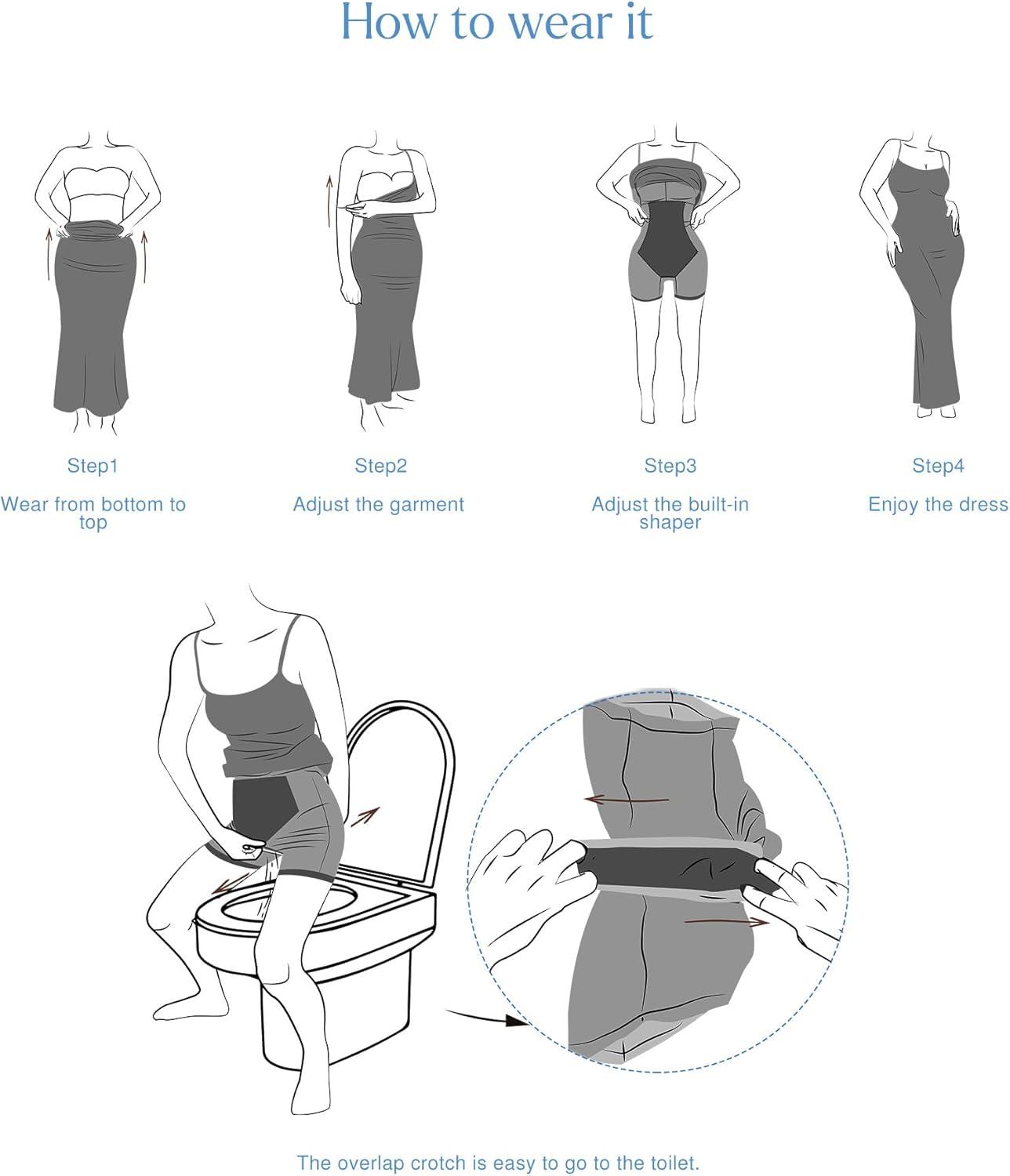 How to wear it

Step1

Wear from bottom to top

Step2

Adjust the garment

Step3

Adjust the built-in shaper

Step4

Enjoy the dress

The overlap crotch is easy to go to the toilet.