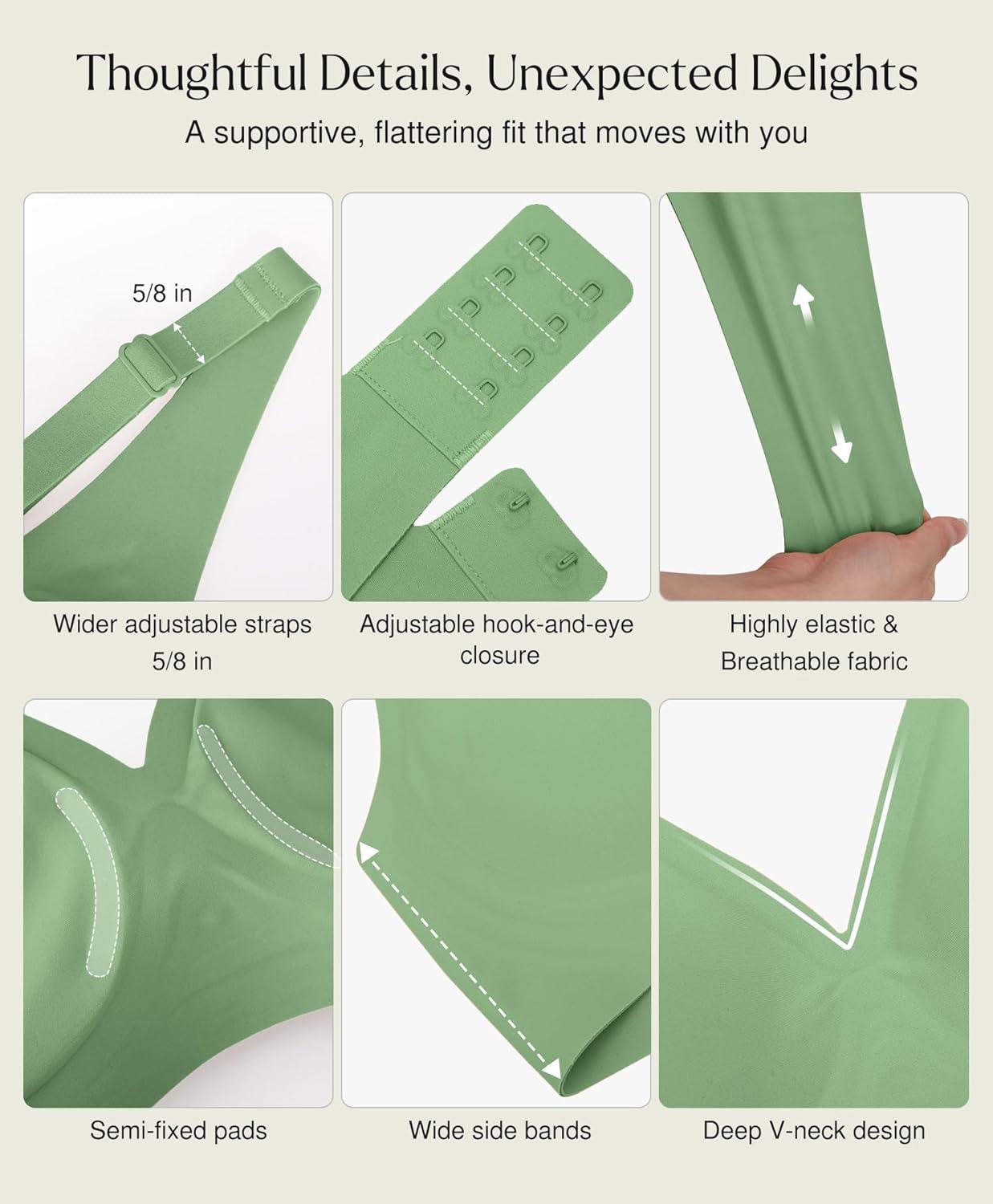 Thoughtful Details, Unexpected Delights
A supportive, flattering fit that moves with you

5/8 in

Wider adjustable straps 5/8 in

Adjustable hook-and-eye closure

Highly elastic & Breathable fabric

Semi-fixed pads

Wide side bands

Deep V-neck design