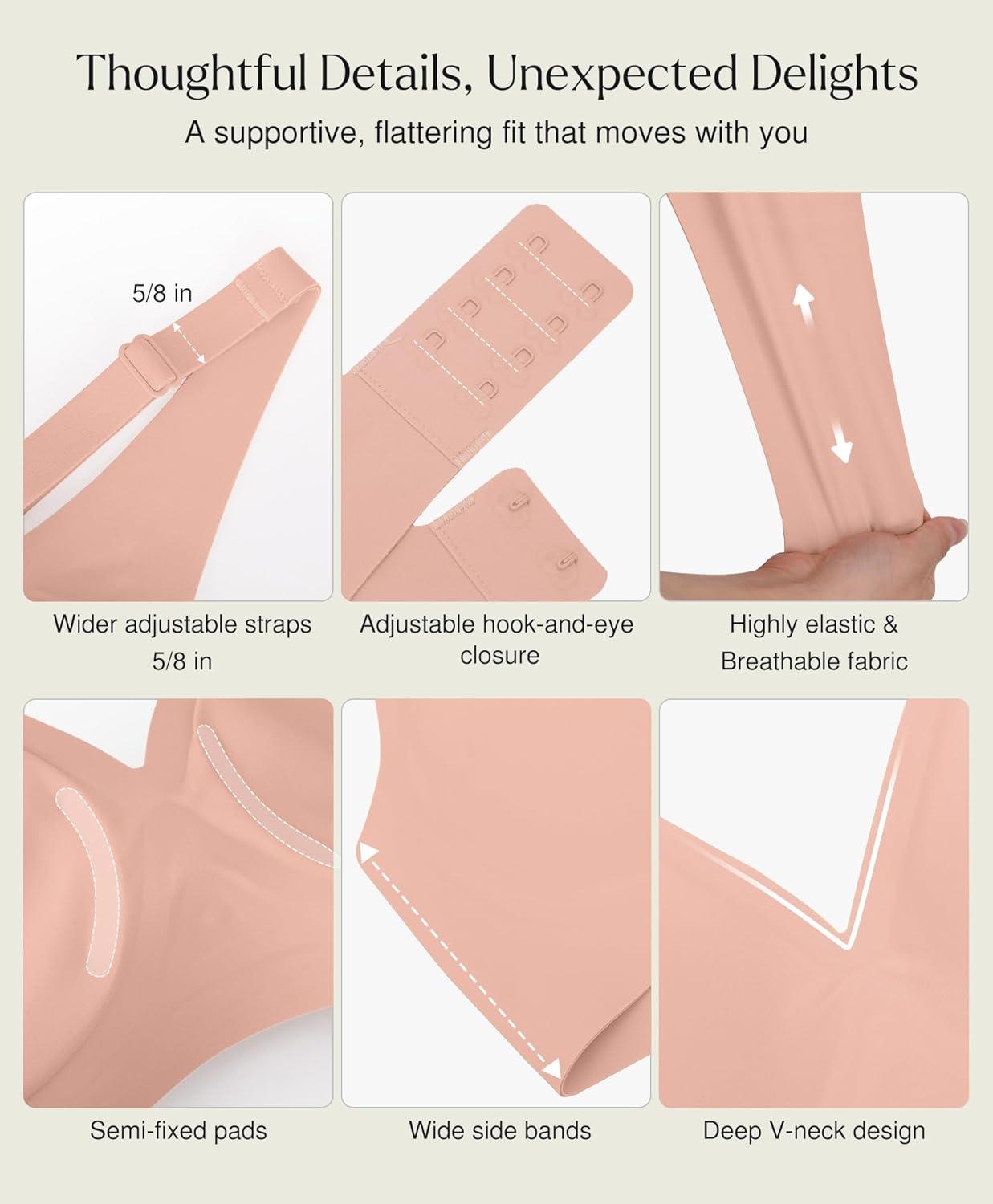 Thoughtful Details, Unexpected Delights

A supportive, flattering fit that moves with you

5/8 in

Wider adjustable straps 5/8 in

Adjustable hook-and-eye closure

Highly elastic & Breathable fabric

Semi-fixed pads

Wide side bands

Deep V-neck design