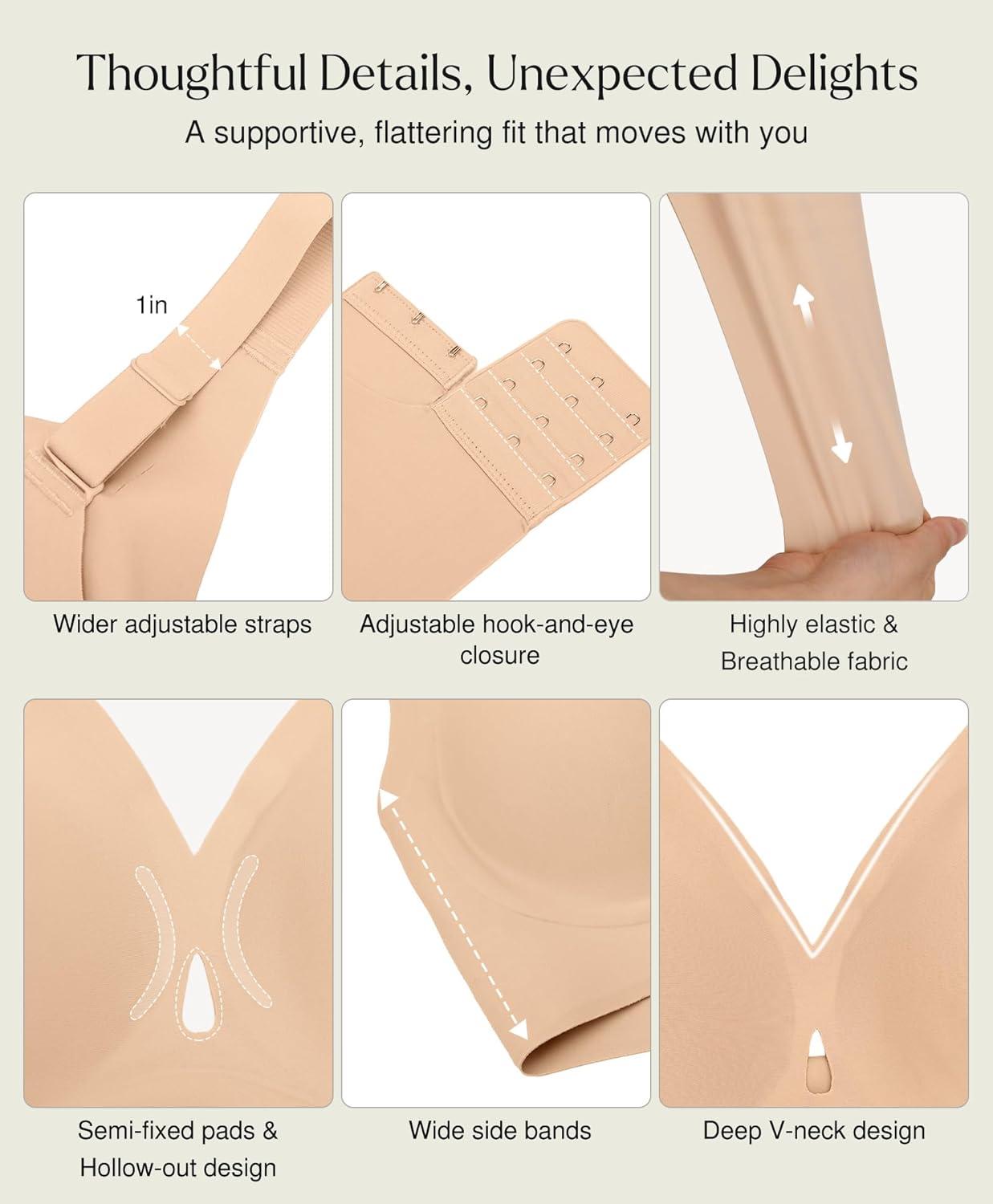 Thoughtful Details, Unexpected Delights

A supportive, flattering fit that moves with you

1in

Wider adjustable straps

Adjustable hook-and-eye closure

Highly elastic & Breathable fabric

Semi-fixed pads & Hollow-out design

Wide side bands

Deep V-neck design