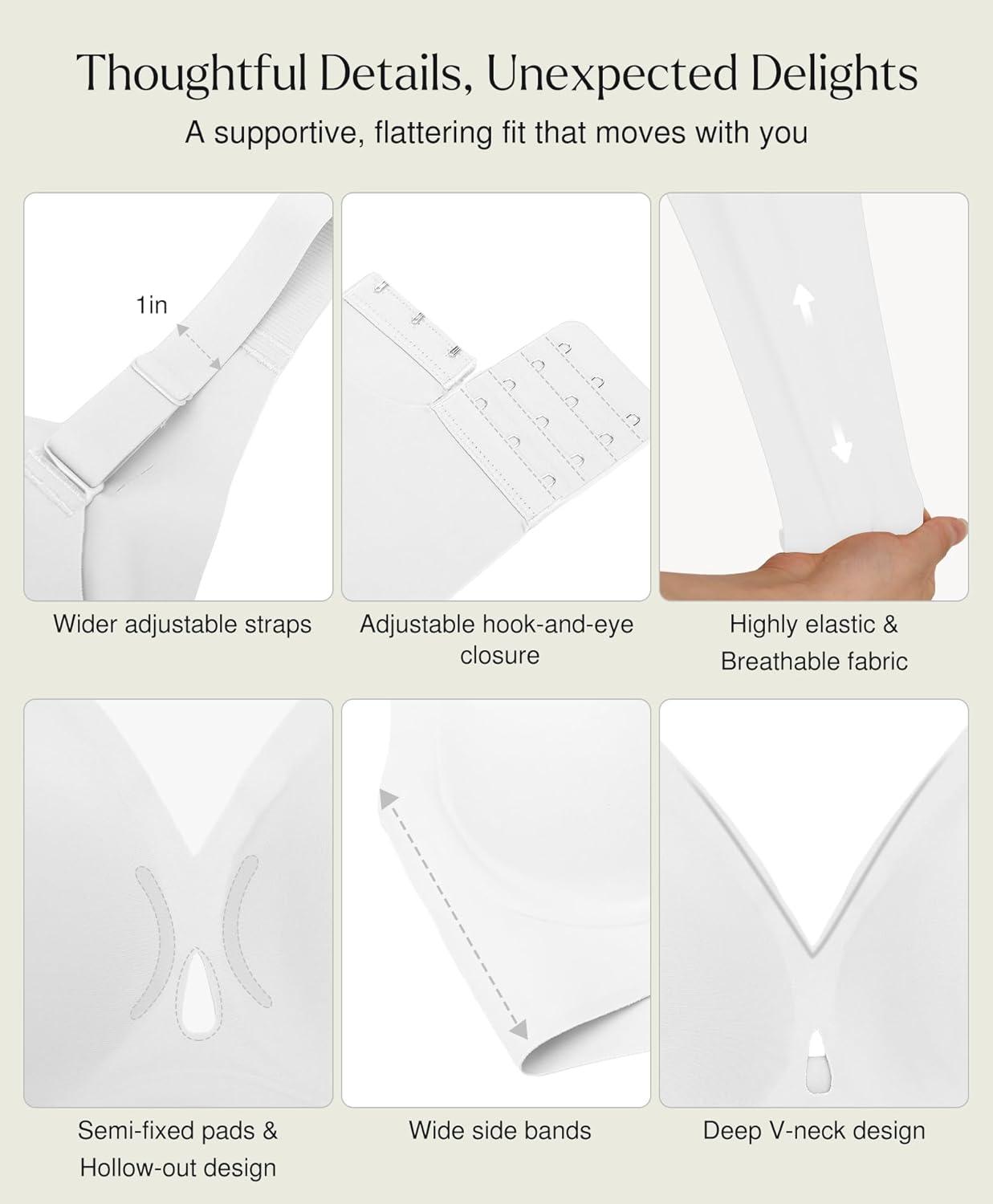 Thoughtful Details, Unexpected Delights

A supportive, flattering fit that moves with you

1in

Wider adjustable straps

Adjustable hook-and-eye closure

Highly elastic & Breathable fabric

Semi-fixed pads & Hollow-out design

Wide side bands

Deep V-neck design