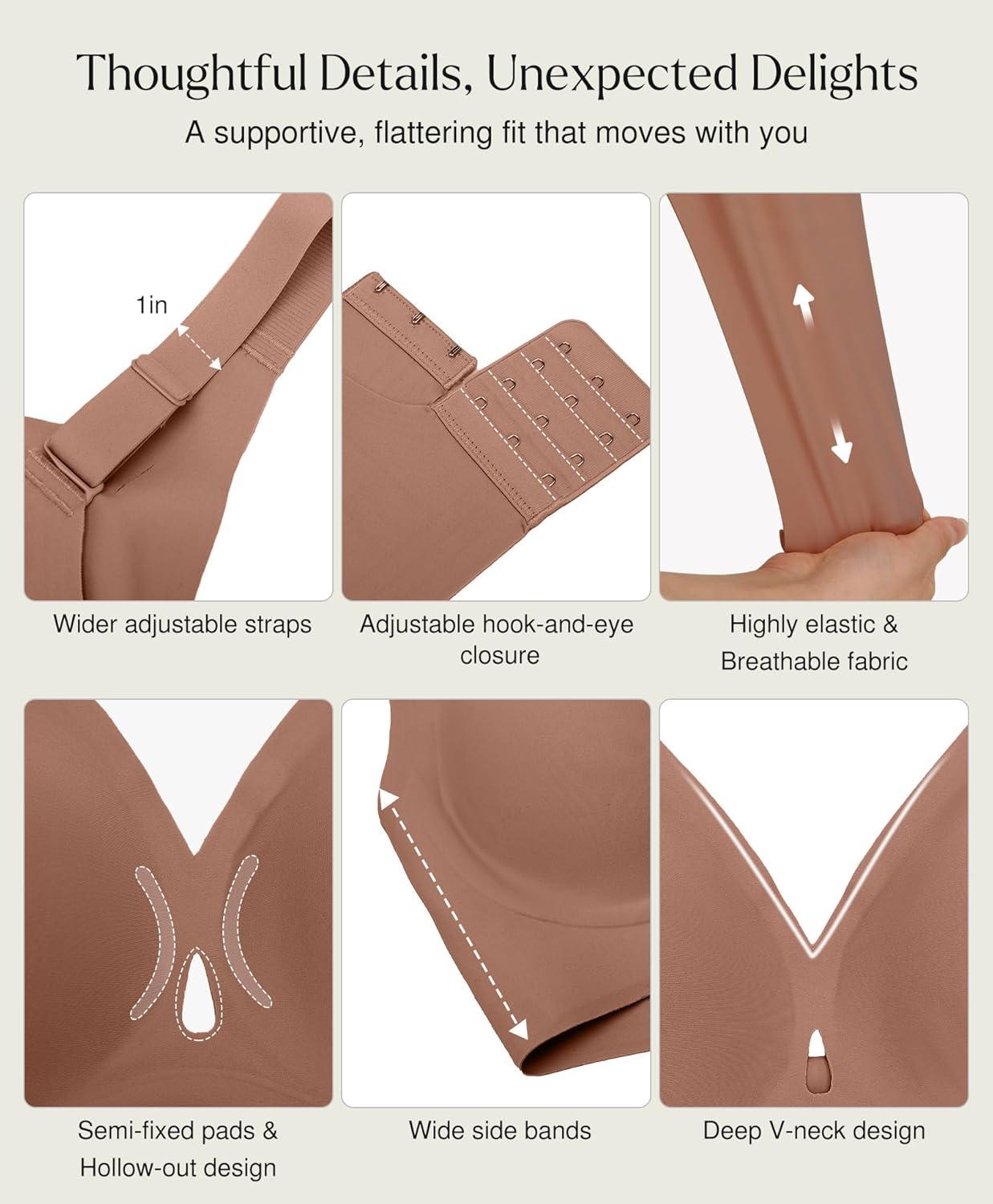 Thoughtful Details, Unexpected Delights

A supportive, flattering fit that moves with you

1in

Wider adjustable straps

Adjustable hook-and-eye closure

Highly elastic & Breathable fabric

Semi-fixed pads & Hollow-out design

Wide side bands

Deep V-neck design